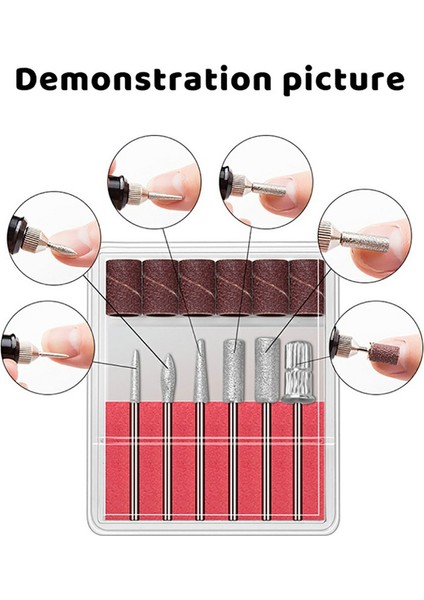 Demonstration picture