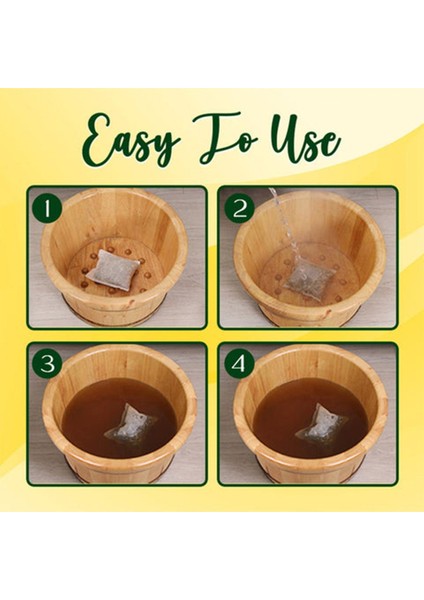 Easy To Use

1

2

3

4