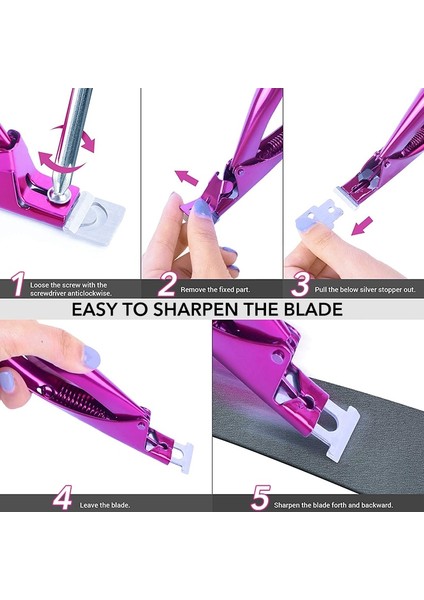 1 Loose the screw with the screwdriver anticlockwise.

2 Remove the fixed part.

3 Pull the below silver stopper out.

EASY TO SHARPEN THE BLADE

4 Leave the blade.

5 Sharpen the blade forth and backward.