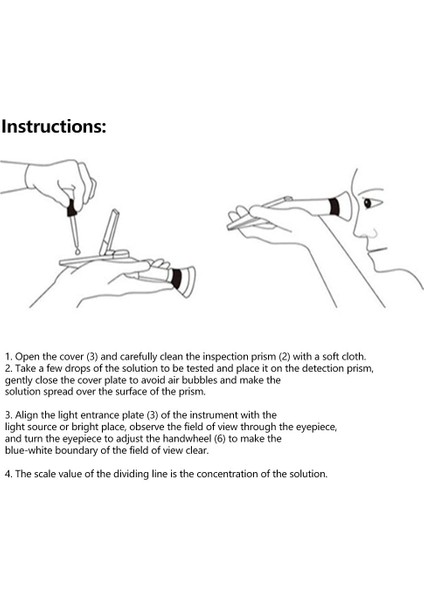 Instructions:

1. Open the cover (3) and carefully clean the inspection prism (2) with a soft cloth.
2. Take a few drops of the solution to be tested and place it on the detection prism, gently close the cover plate to avoid air bubbles and make the solution spread over the surface of the prism.

3. Align the light entrance plate (3) of the instrument with the light source or bright place, observe the field of view through the eyepiece, and turn the eyepiece to adjust the handwheel (6) to make the blue-white boundary of the field of view clear.

4. The scale value of the dividing line is the concentration of the solution.