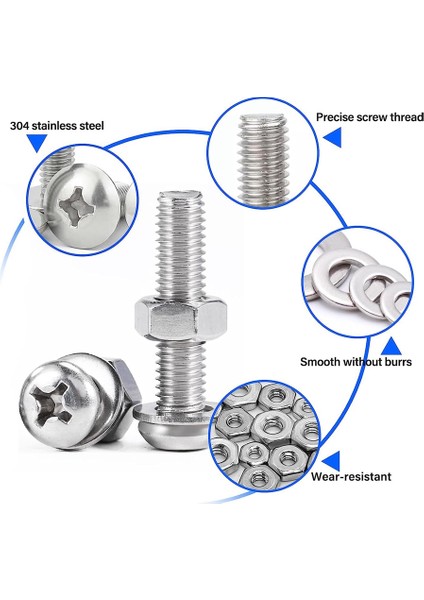 304 stainless steel

Precise screw thread

Smooth without burrs

Wear-resistant