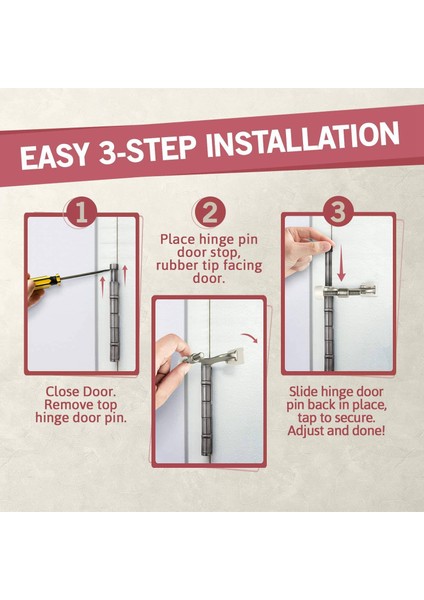 EASY 3-STEP INSTALLATION

1

Close Door. Remove top hinge door pin.

2

Place hinge pin door stop, rubber tip facing door.

3

Slide hinge door pin back in place, tap to secure. Adjust and done!