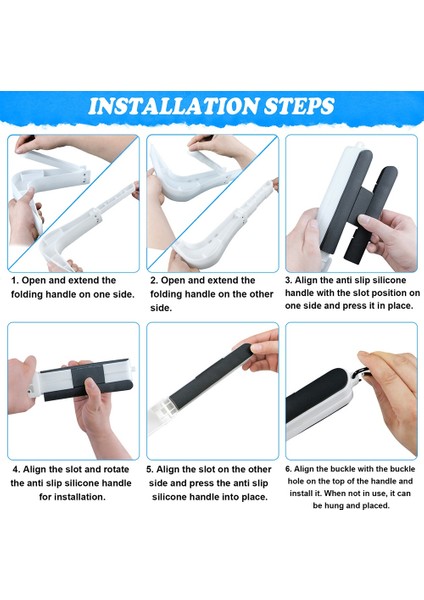 INSTALLATION STEPS

1. Open and extend the folding handle on one side.

2. Open and extend the folding handle on the other side.

3. Align the anti slip silicone handle with the slot position on one side and press it in place.

4. Align the slot and rotate the anti slip silicone handle for installation.

5. Align the slot on the other side and press the anti slip silicone handle into place.

6. Align the buckle with the buckle hole on the top of the handle and install it. When not in use, it can be hung and placed.