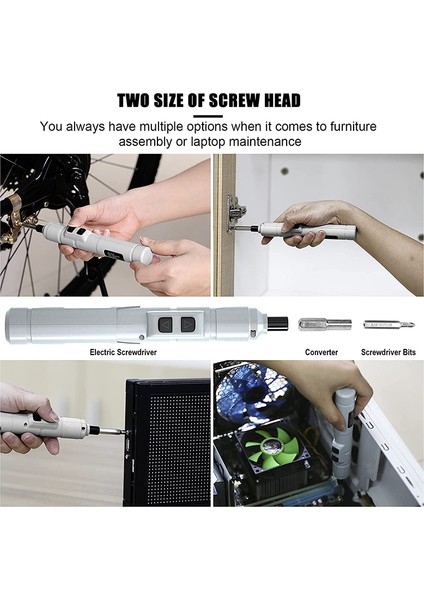 TWO SIZE OF SCREW HEAD

You always have multiple options when it comes to furniture assembly or laptop maintenance

Electric Screwdriver

Converter

Screwdriver Bits