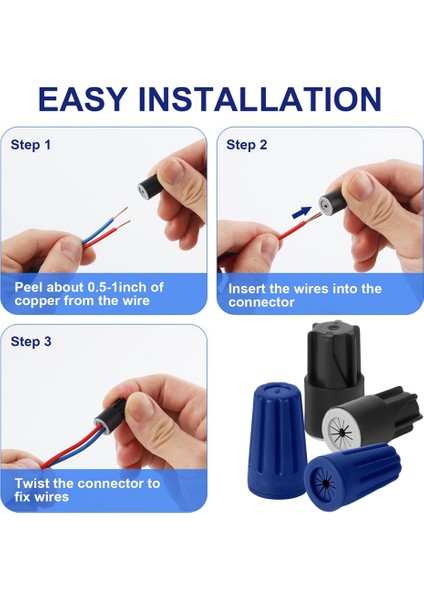 EASY INSTALLATION

Step 1

Peel about 0.5-1inch of copper from the wire

Step 2

Insert the wires into the connector

Step 3

Twist the connector to fix wires