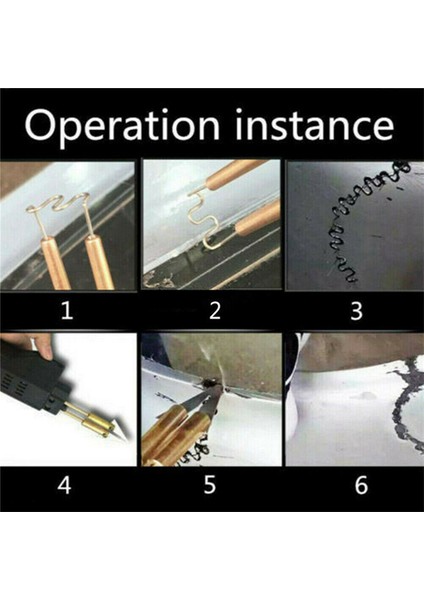 Operation instance

1

2

3

4

5

6