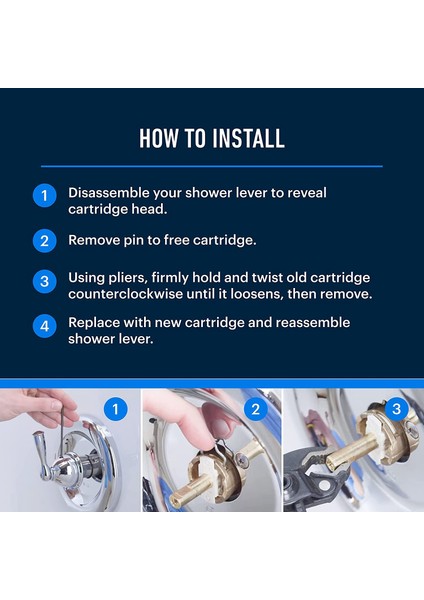 HOW TO INSTALL

1 Disassemble your shower lever to reveal cartridge head.

2 Remove pin to free cartridge.

3 Using pliers, firmly hold and twist old cartridge counterclockwise until it loosens, then remove.

4 Replace with new cartridge and reassemble shower lever.

1

2

3