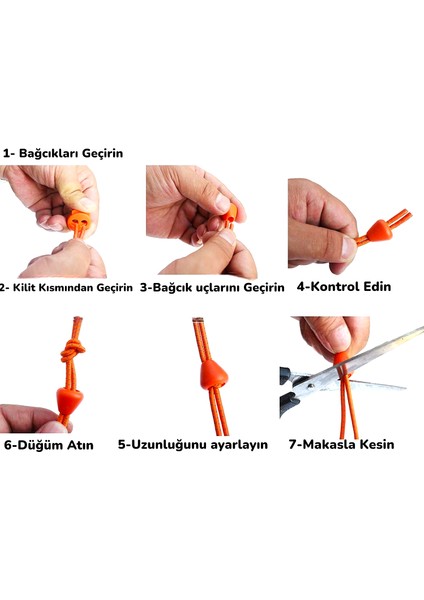 1- Bağcıkları Geçirin

2- Kilit Kısmından Geçirin

3-Bağcık uçlarını Geçirin

4-Kontrol Edin

6-Düğüm Atın

5-Uzunluğunu ayarlayın

7-Makasla Kesin