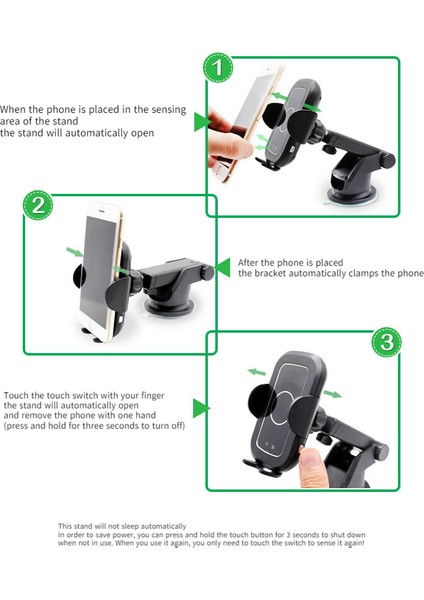 1

When the phone is placed in the sensing area of the stand
the stand will automatically open

2

After the phone is placed
the bracket automatically clamps the phone

3

Touch the touch switch with your finger
the stand will automatically open
and remove the phone with one hand
(press and hold for three seconds to turn off)

This stand will not sleep automatically
In order to save power, you can press and hold the touch button for 3 seconds to shut down when not in use. When you use it again, you only need to touch the switch to sense it again!