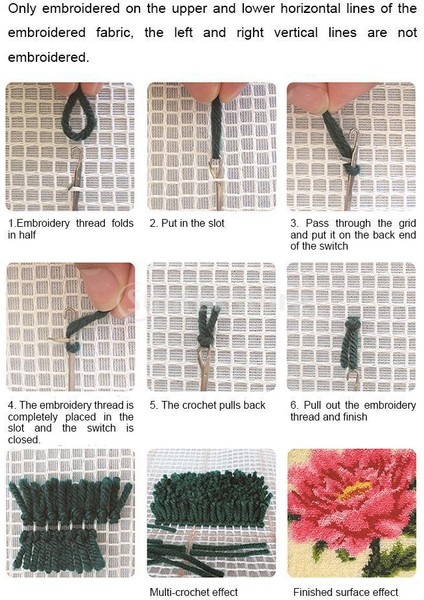 Only embroidered on the upper and lower horizontal lines of the embroidered fabric, the left and right vertical lines are not embroidered.

1.Embroidery thread folds in half

2. Put in the slot

3. Pass through the grid and put it on the back end of the switch

4. The embroidery thread is completely placed in the slot and the switch is closed.

5. The crochet pulls back

6. Pull out the embroidery thread and finish

Multi-crochet effect

Finished surface effect