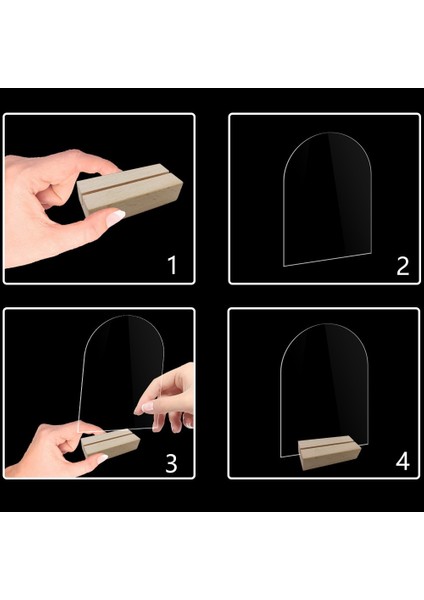 1

2

3

4