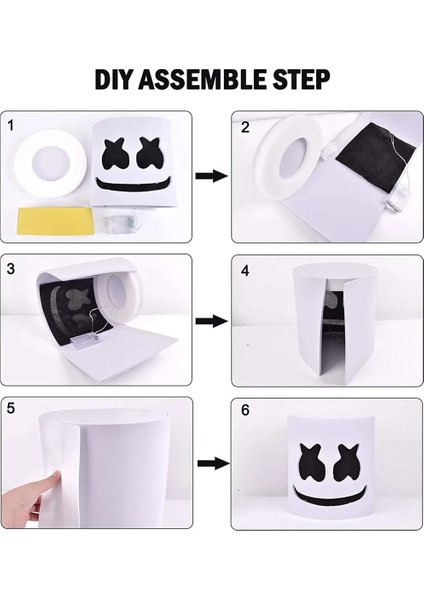 DIY ASSEMBLE STEP

1

2

3

4

5

6