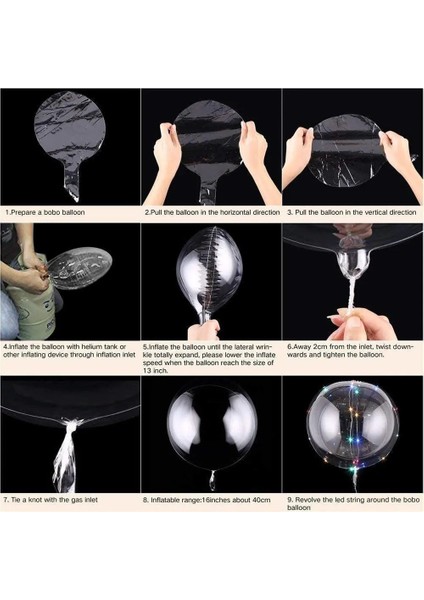 1.Prepare a bobo balloon

2.Pull the balloon in the horizontal direction

3. Pull the balloon in the vertical direction

4.Inflate the balloon with helium tank or other inflating device through inflation inlet

5.Inflate the balloon until the lateral wrinkle totally expand, please lower the inflate speed when the balloon reach the size of 13 inch.

6.Away 2cm from the inlet, twist downwards and tighten the balloon.

7. Tie a knot with the gas inlet

8. Inflatable range:16inches about 40cm

9. Revolve the led string around the bobo balloon