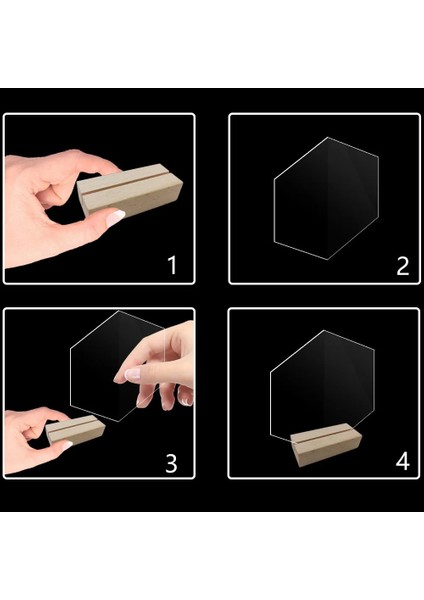 1

2

3

4