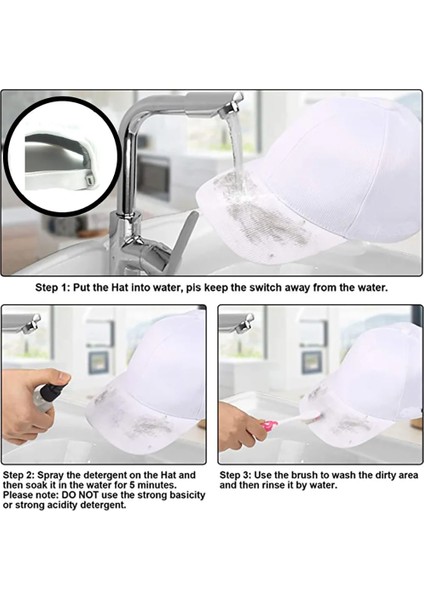 Step 1: Put the Hat into water, pls keep the switch away from the water.

Step 2: Spray the detergent on the Hat and then soak it in the water for 5 minutes. Please note: DO NOT use the strong basicity or strong acidity detergent.

Step 3: Use the brush to wash the dirty area and then rinse it by water.