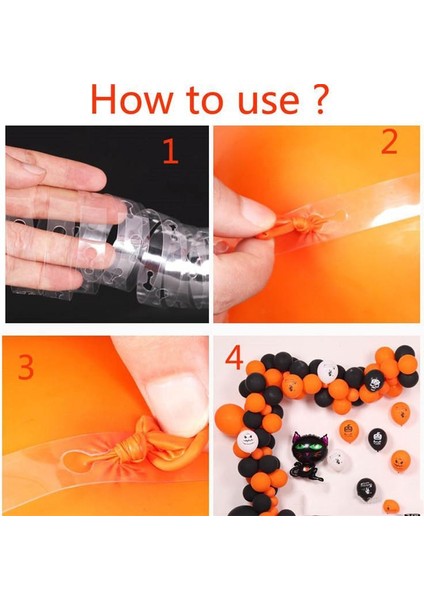 How to use ?

1

2

3

4