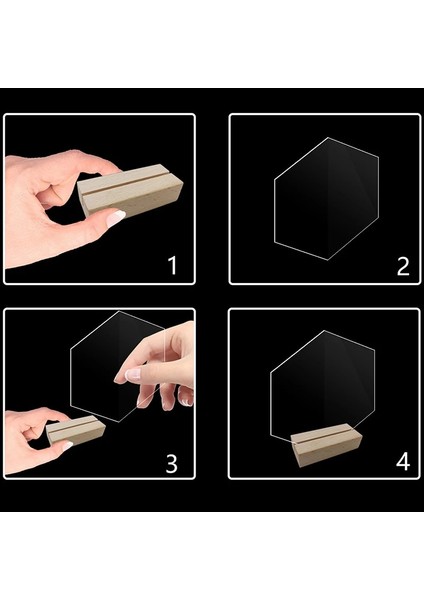 1

2

3

4