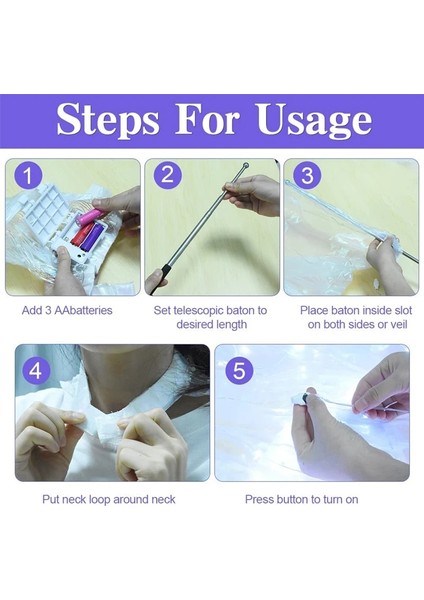 Steps For Usage

1

Add 3 AAbatteries

2

Set telescopic baton to desired length

3

Place baton inside slot on both sides or veil

4

Put neck loop around neck

5

Press button to turn on