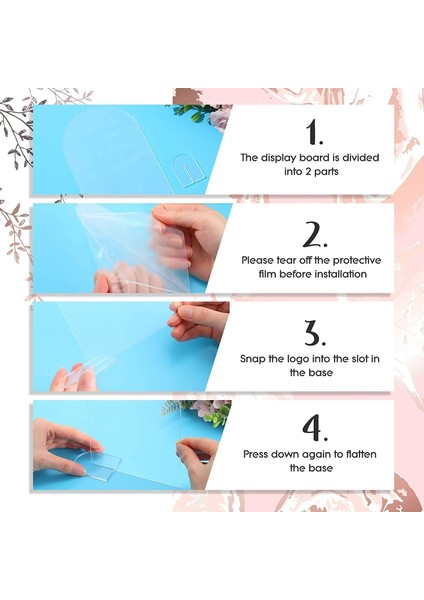 1.

The display board is divided into 2 parts

2.

Please tear off the protective film before installation

3.

Snap the logo into the slot in the base

4.

Press down again to flatten the base