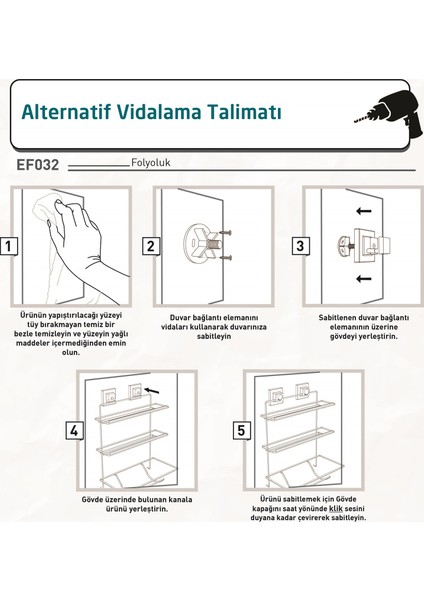 Alternatif Vidalama Talimatı

EF032 Folyoluk

1

Ürünün yapıştırılacağı yüzeyi tüy bırakmayan temiz bir bezle temizleyin ve yüzeyin yağlı maddeler içermediğinden emin olun.

2

Duvar bağlantı elemanını vidaları kullanarak duvarınıza sabitleyin

3

Sabitlenen duvar bağlantı elemanının üzerine gövdeyi yerleştirin.

4

Gövde üzerinde bulunan kanala ürünü yerleştirin.

5

Ürünü sabitlemek için Gövde kapağını saat yönünde klik sesini duyana kadar çevirerek sabitleyin.