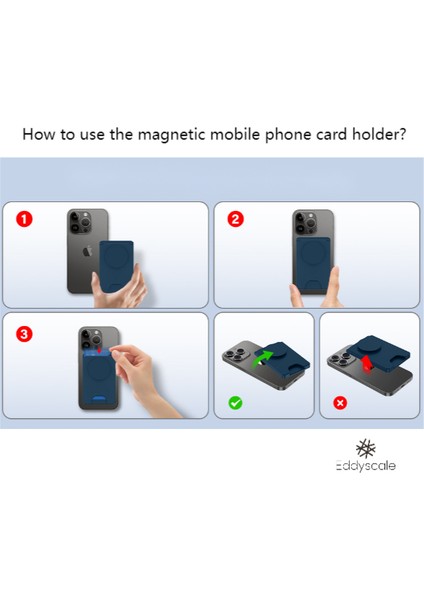 How to use the magnetic mobile phone card holder?

1

2

3

Eddyscale