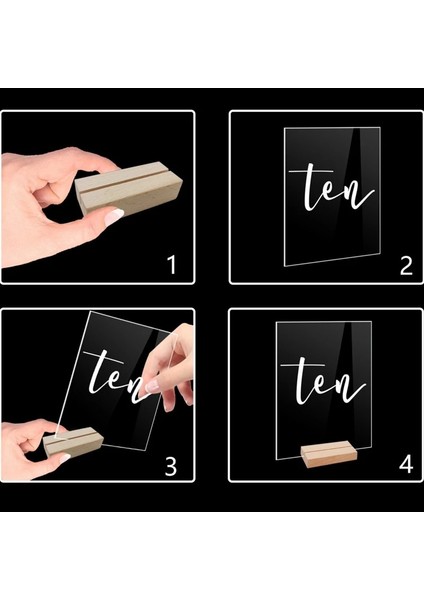 1

ten

2

ten

3

ten

4