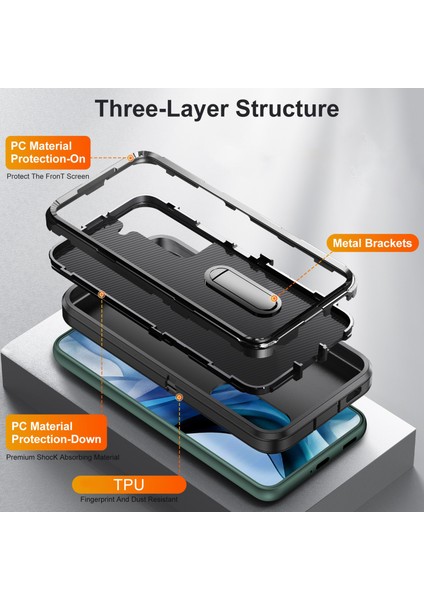 Three-Layer Structure

PC Material Protection-On

Protect The FronT Screen

Metal Brackets

PC Material Protection-Down

Premium ShocK Absorbing Material

TPU

Fingerprint And Dust Resistant