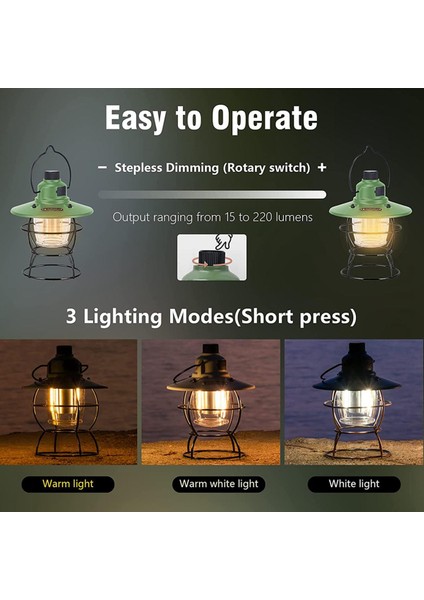 Easy to Operate

− Stepless Dimming (Rotary switch) +

Output ranging from 15 to 220 lumens

3 Lighting Modes(Short press)

Warm light

Warm white light

White light