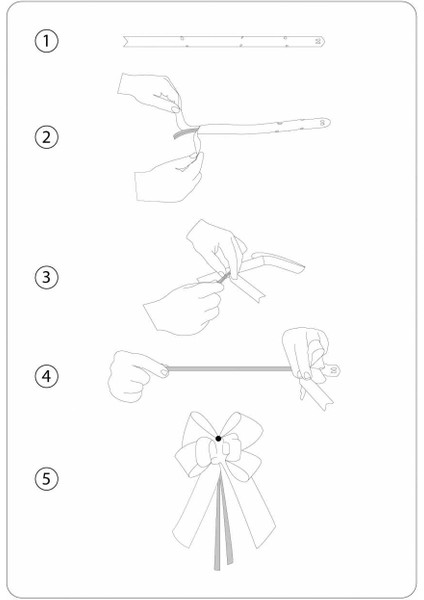 1

2

3

4

5