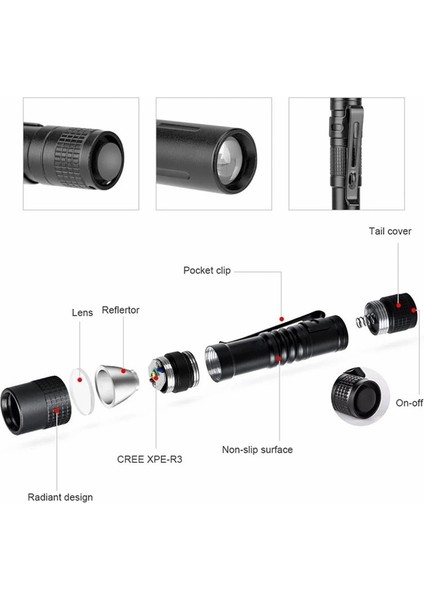 Tail cover

Pocket clip

Lens

Reflertor

On-off

CREE XPE-R3

Non-slip surface

Radiant design