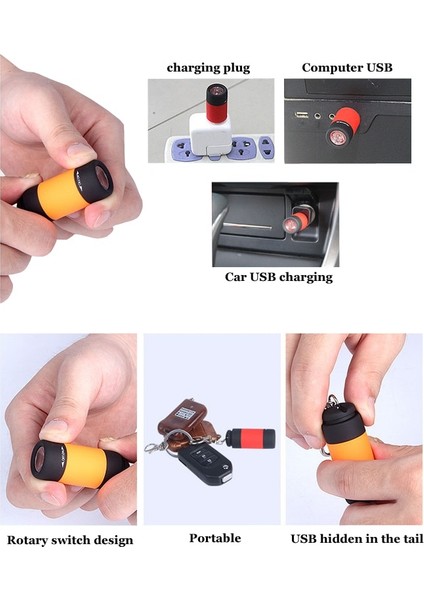 charging plug

Computer USB

Car USB charging

Rotary switch design

Portable

USB hidden in the tail