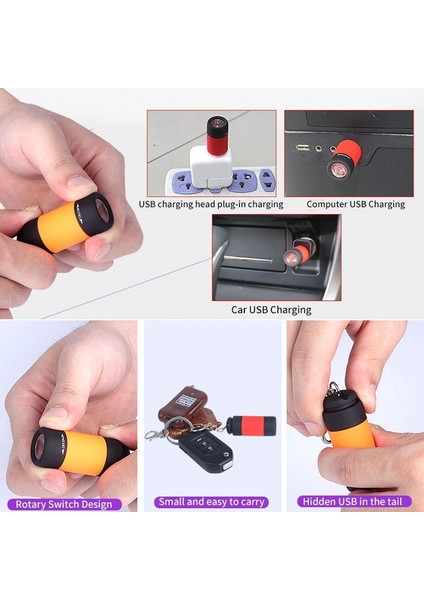 USB charging head plug-in charging

Computer USB Charging

Car USB Charging

Rotary Switch Design

Small and easy to carry

Hidden USB in the tail