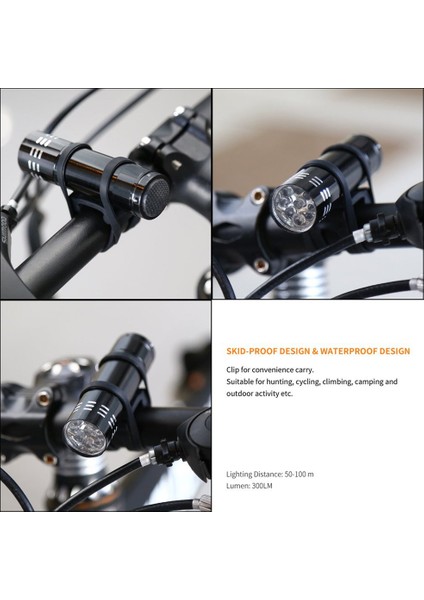 SKID-PROOF DESIGN & WATERPROOF DESIGN

Clip for convenience carry.
Suitable for hunting, cycling, climbing, camping and outdoor activity etc.

Lighting Distance: 50-100 m
Lumen: 300LM