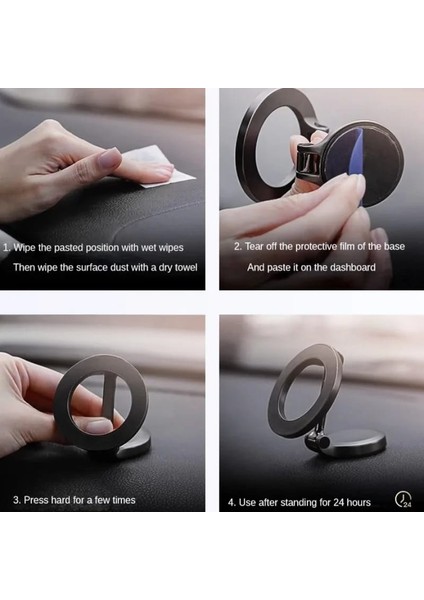 1. Wipe the pasted position with wet wipes

Then wipe the surface dust with a dry towel

2. Tear off the protective film of the base

And paste it on the dashboard

3. Press hard for a few times

4. Use after standing for 24 hours

24