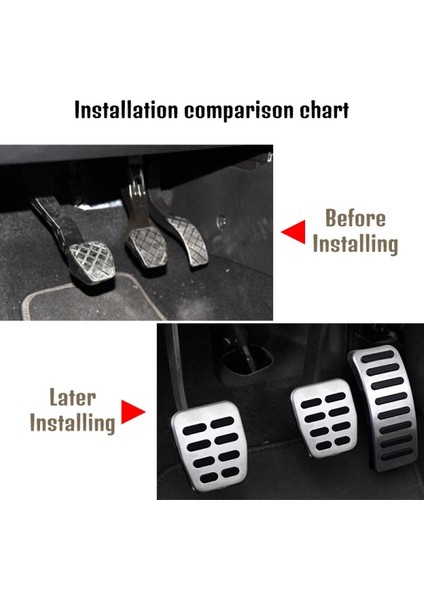 Installation comparison chart

Before Installing

Later Installing