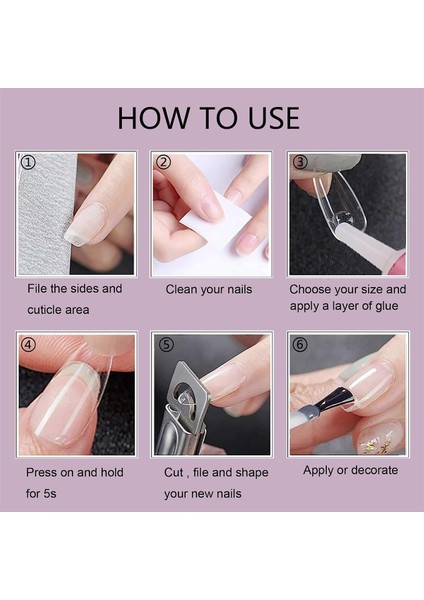 HOW TO USE

①

File the sides and cuticle area

②

Clean your nails

③

Choose your size and apply a layer of glue

④

Press on and hold for 5s

⑤

Cut , file and shape your new nails

⑥

Apply or decorate