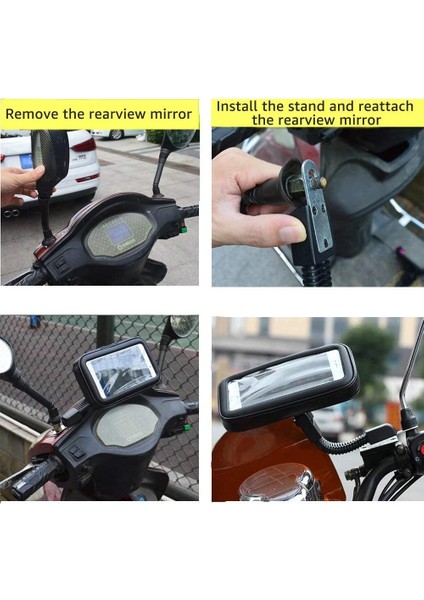 Remove the rearview mirror

Install the stand and reattach the rearview mirror