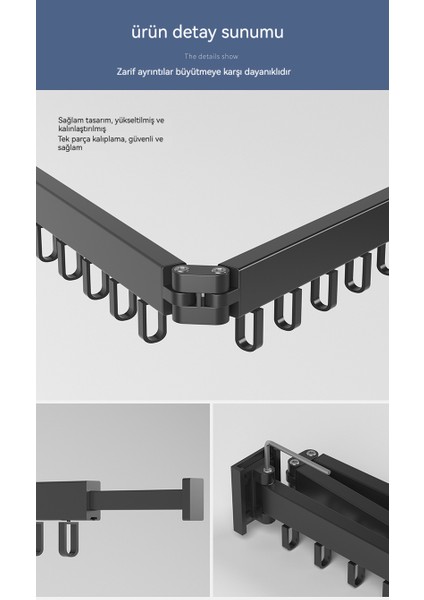 ürün detay sunumu

The details show

Zarif ayrıntılar büyütmeye karşı dayanıklıdır

Sağlam tasarım, yükseltilmiş ve kalınlaştırılmış
Tek parça kalıplama, güvenli ve sağlam