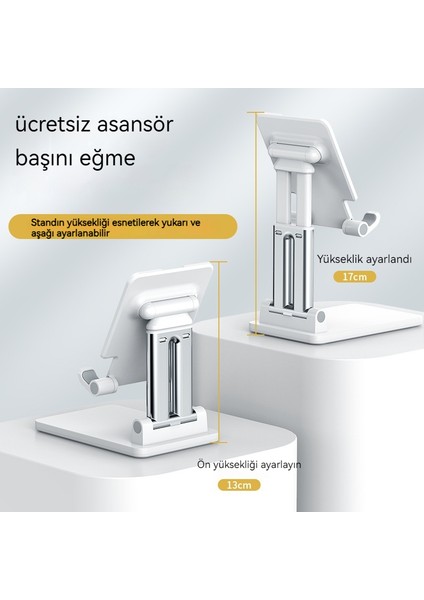 ücretsiz asansör
başını eğme

Standın yüksekliği esnetilerek yukarı ve aşağı ayarlanabilir

Yükseklik ayarlandı

17cm

Ön yüksekliği ayarlayın

13cm