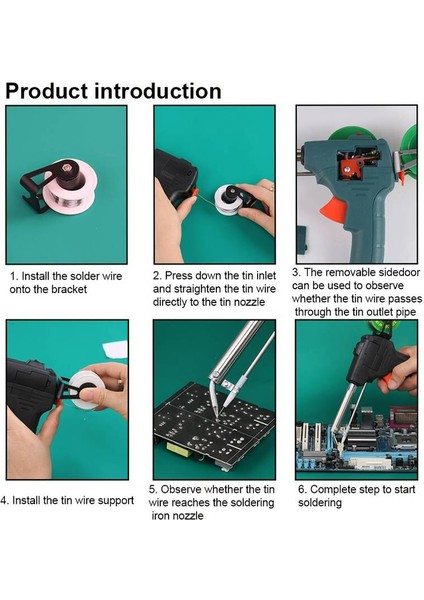 Product introduction

1. Install the solder wire onto the bracket

2. Press down the tin inlet and straighten the tin wire directly to the tin nozzle

3. The removable sidedoor can be used to observe whether the tin wire passes through the tin outlet pipe

4. Install the tin wire support

5. Observe whether the tin wire reaches the soldering iron nozzle

6. Complete step to start soldering