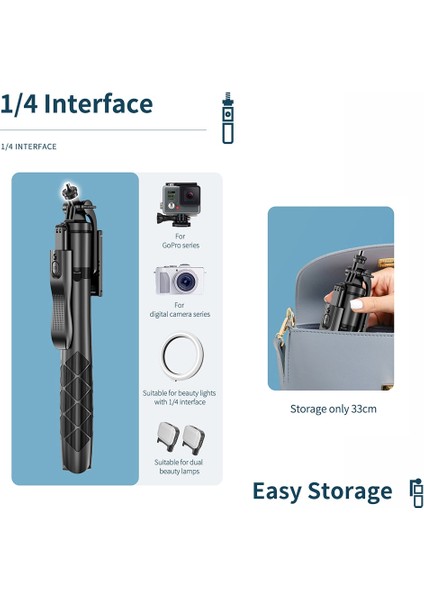 1/4 Interface

1/4 INTERFACE

For
GoPro series

For
digital camera series

Suitable for beauty lights with 1/4 interface

Suitable for dual beauty lamps

Storage only 33cm

Easy Storage