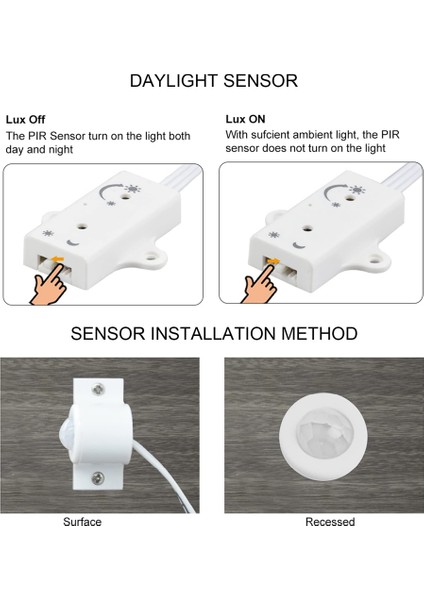 DAYLIGHT SENSOR

Lux Off
The PIR Sensor turn on the light both day and night

Lux ON
With sufcient ambient light, the PIR sensor does not turn on the light

SENSOR INSTALLATION METHOD

Surface

Recessed