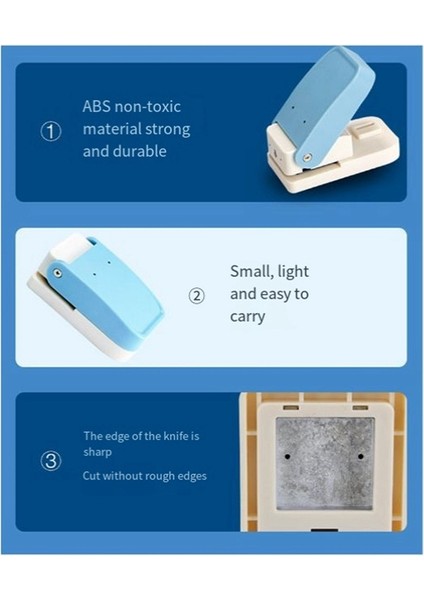 ① ABS non-toxic material strong and durable

② Small, light and easy to carry

③ The edge of the knife is sharp

Cut without rough edges