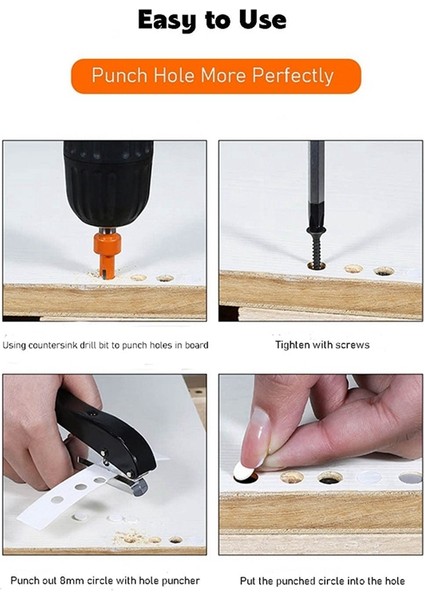 Easy to Use

Punch Hole More Perfectly

Using countersink drill bit to punch holes in board

Tighten with screws

Punch out 8mm circle with hole puncher

Put the punched circle into the hole