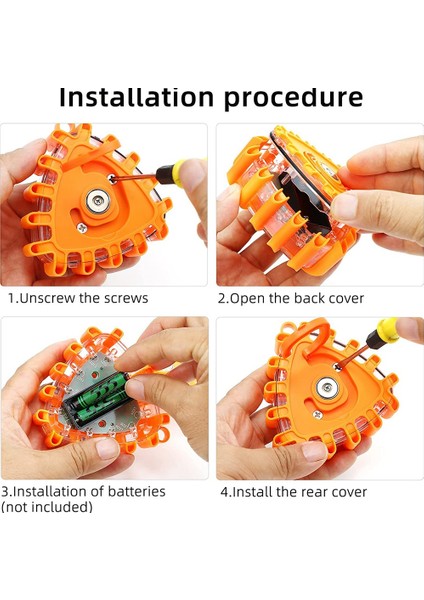 Installation procedure

1.Unscrew the screws

2.Open the back cover

3.Installation of batteries (not included)

4.Install the rear cover