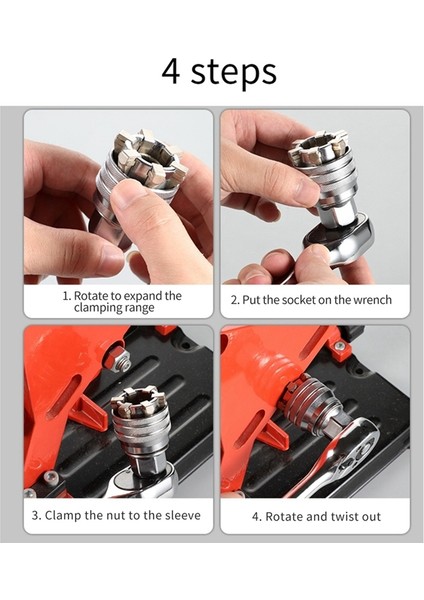 4 steps

1. Rotate to expand the clamping range

2. Put the socket on the wrench

3. Clamp the nut to the sleeve

4. Rotate and twist out