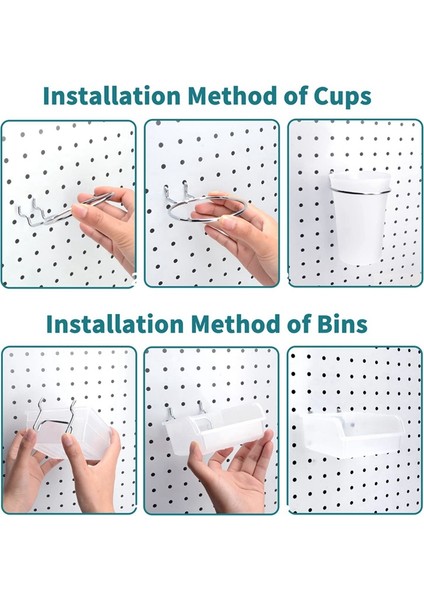 Installation Method of Cups

Installation Method of Bins