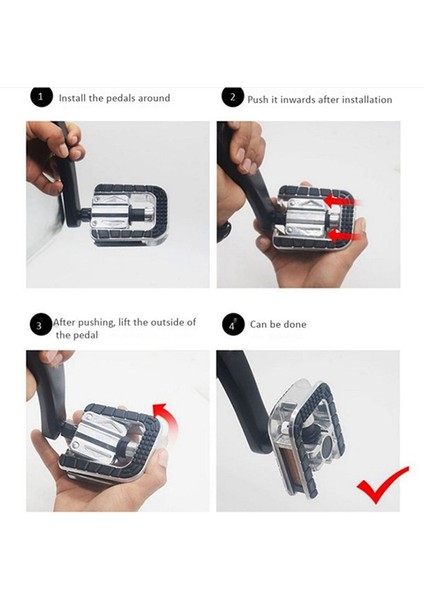 1 Install the pedals around

2 Push it inwards after installation

3 After pushing, lift the outside of the pedal

4 Can be done