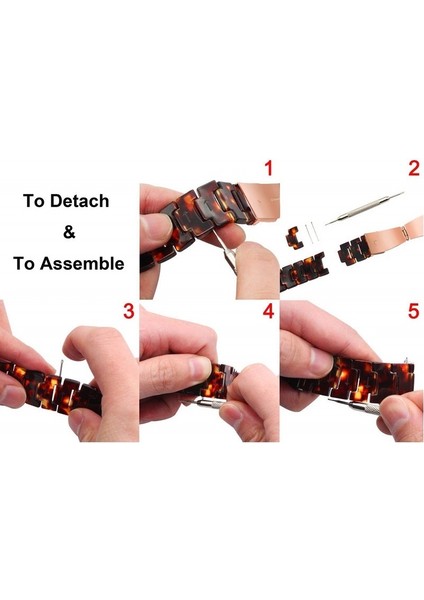 To Detach

&

To Assemble

1

2

3

4

5