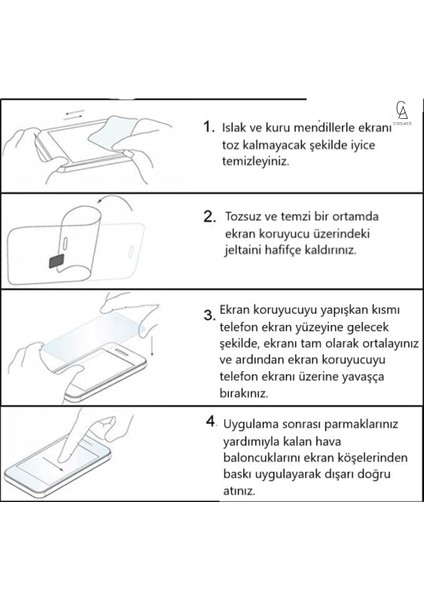 CA
COOLACS

1. Islak ve kuru mendillerle ekranı toz kalmayacak şekilde iyice temizleyiniz.

2. Tozsuz ve temzi bir ortamda ekran koruyucu üzerindeki jeltaini hafifçe kaldırınız.

3. Ekran koruyucuyu yapışkan kısmı telefon ekran yüzeyine gelecek şekilde, ekranı tam olarak ortalayınız ve ardından ekran koruyucuyu telefon ekranı üzerine yavaşça bırakınız.

4. Uygulama sonrası parmaklarınız yardımıyla kalan hava baloncuklarını ekran köşelerinden baskı uygulayarak dışarı doğru atınız.